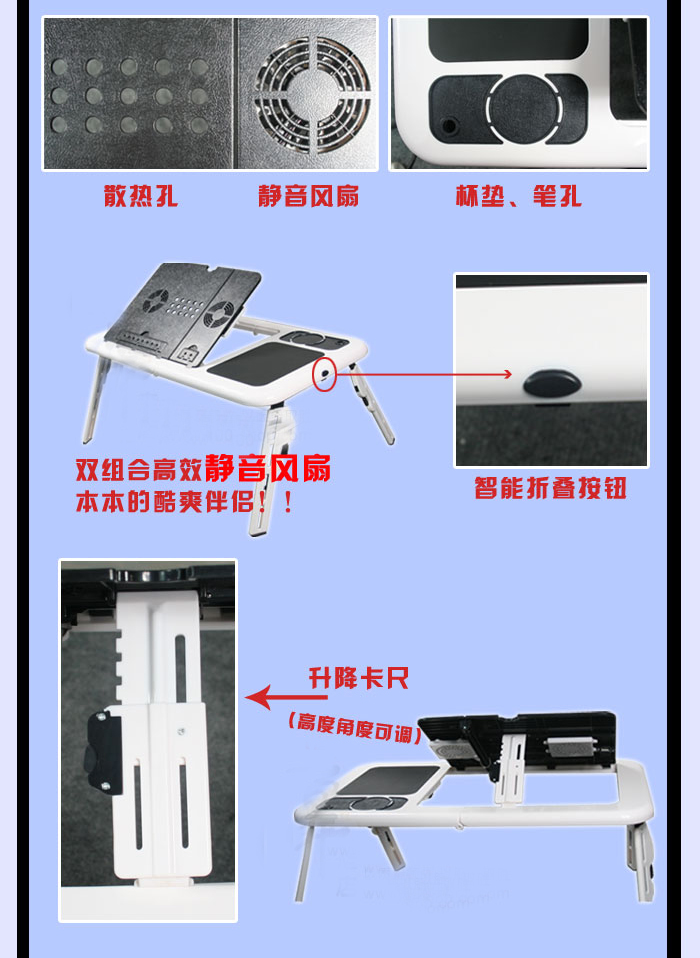 散热孔

静音风扇

杯垫、笔孔

双组合高效静音风扇
本本的酷爽伴侣！！

智能折叠按钮

升降卡尺
（高度角度可调）